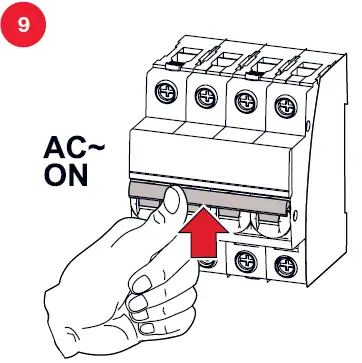 9

AC~
ON