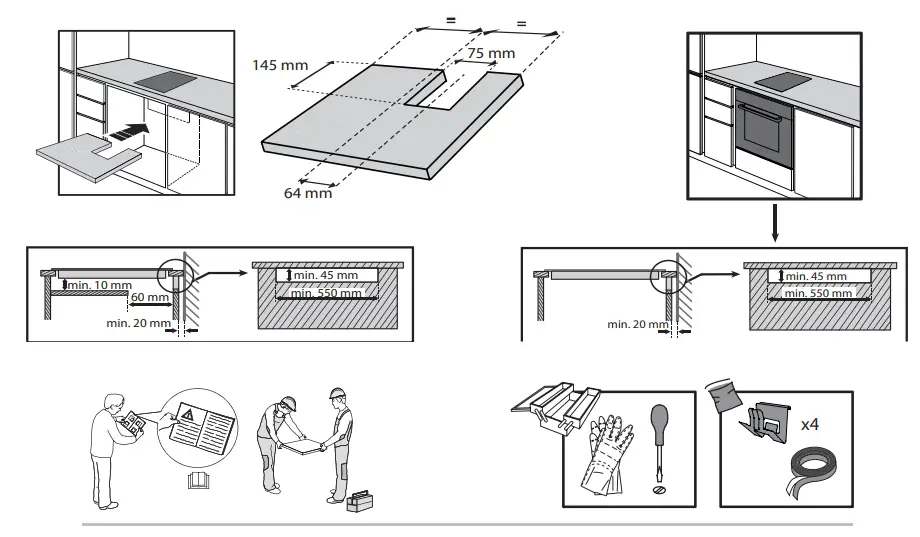 =
=
145 mm
75 mm
64 mm
min. 10 mm
60 mm
min. 20 mm
min. 45 mm
min. 550 mm
min. 20 mm
min. 45 mm
min. 550 mm
x4