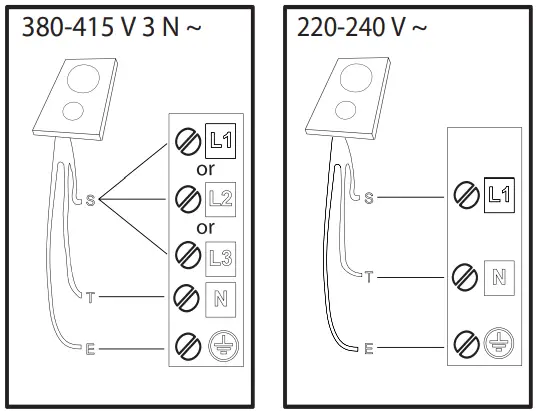 380-415 V 3 N ~

S
T
E

L1
or
L2
or
L3
N

220-240 V ~

S
T
E

L1
N