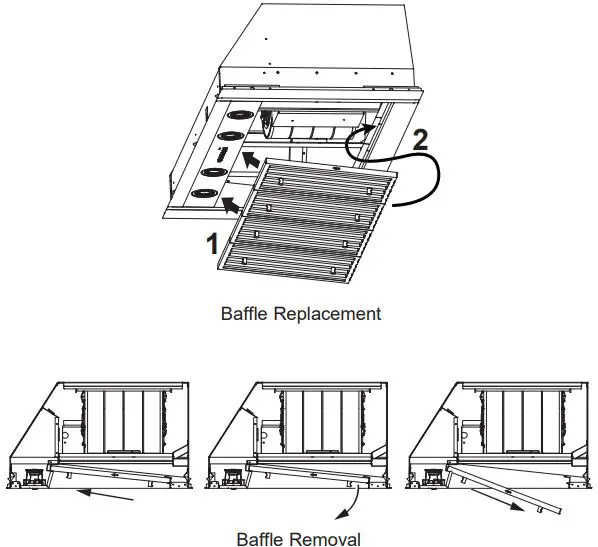 2

1

Baffle Replacement

Baffle Removal