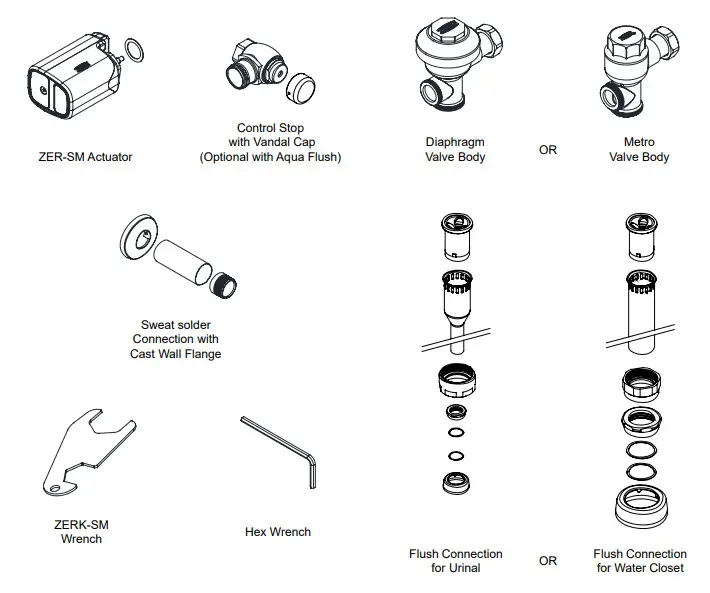 ZER-SM Actuator

Control Stop
with Vandal Cap
(Optional with Aqua Flush)

Diaphragm
Valve Body

OR

Metro
Valve Body

Sweat solder
Connection with
Cast Wall Flange

ZERK-SM
Wrench

Hex Wrench

Flush Connection
for Urinal

OR

Flush Connection
for Water Closet