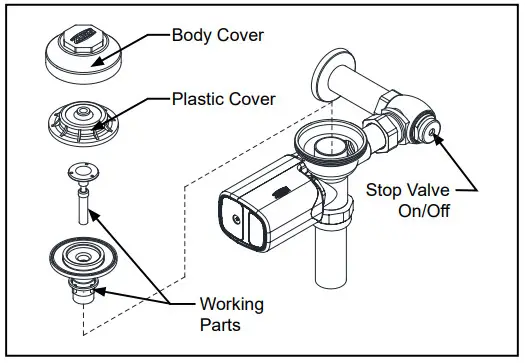 Body Cover

Plastic Cover

Stop Valve On/Off

Working Parts