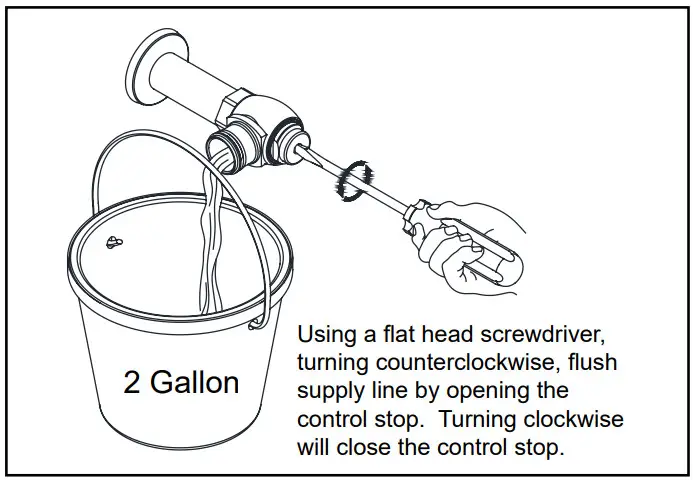 2 Gallon

Using a flat head screwdriver, turning counterclockwise, flush supply line by opening the control stop. Turning clockwise will close the control stop.