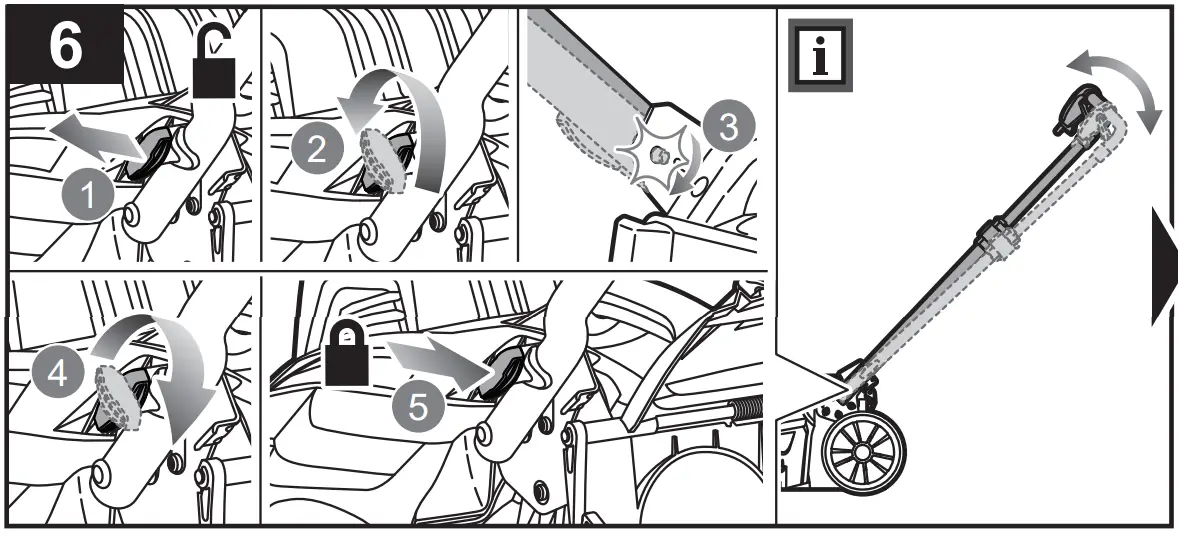 6
1
2
3
4
5
i