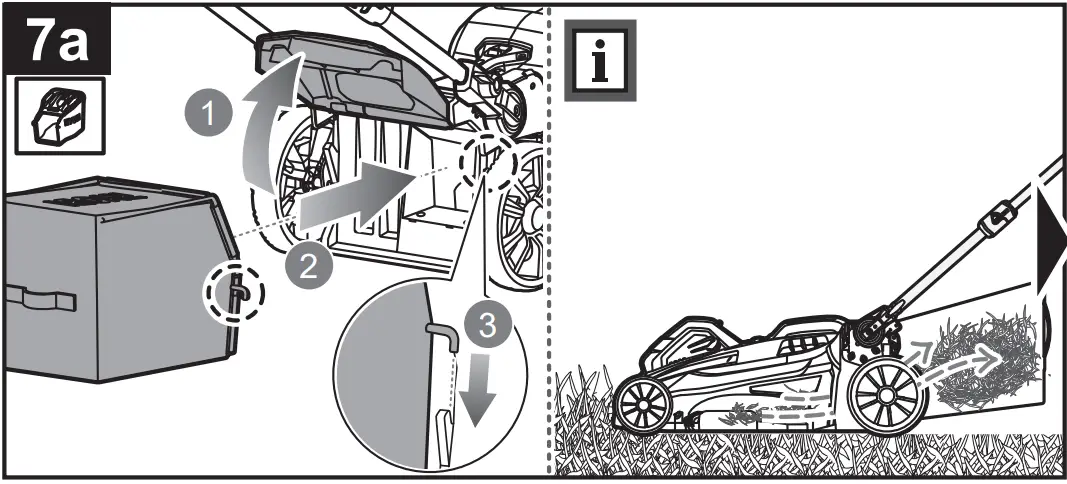 7a
1
2
3
i