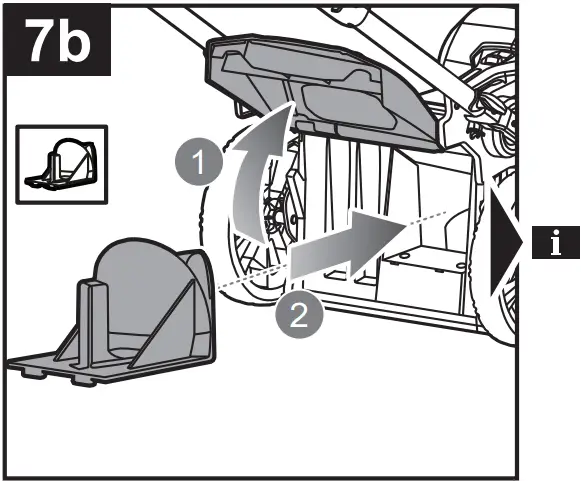 7b

1

2

i