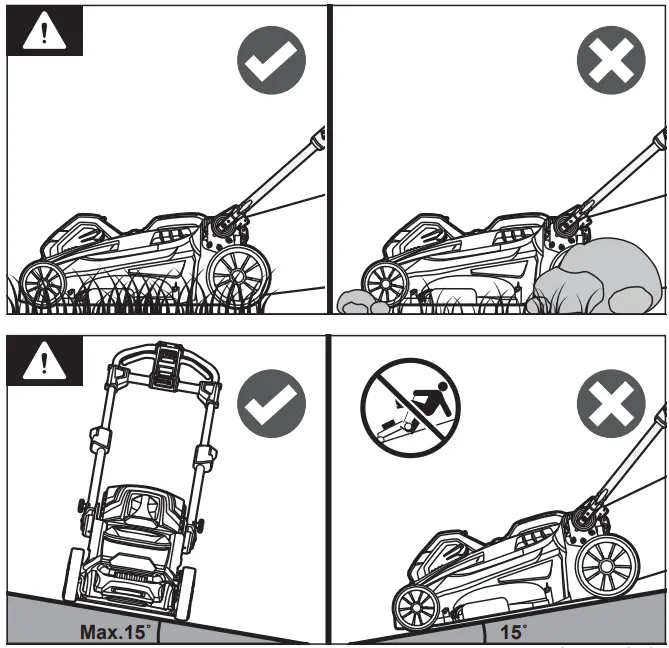 Max.15°

15°