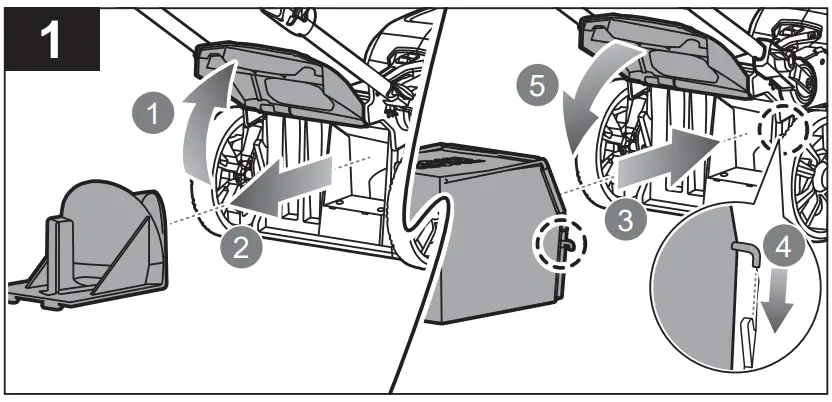 1

1

2

5

3

4