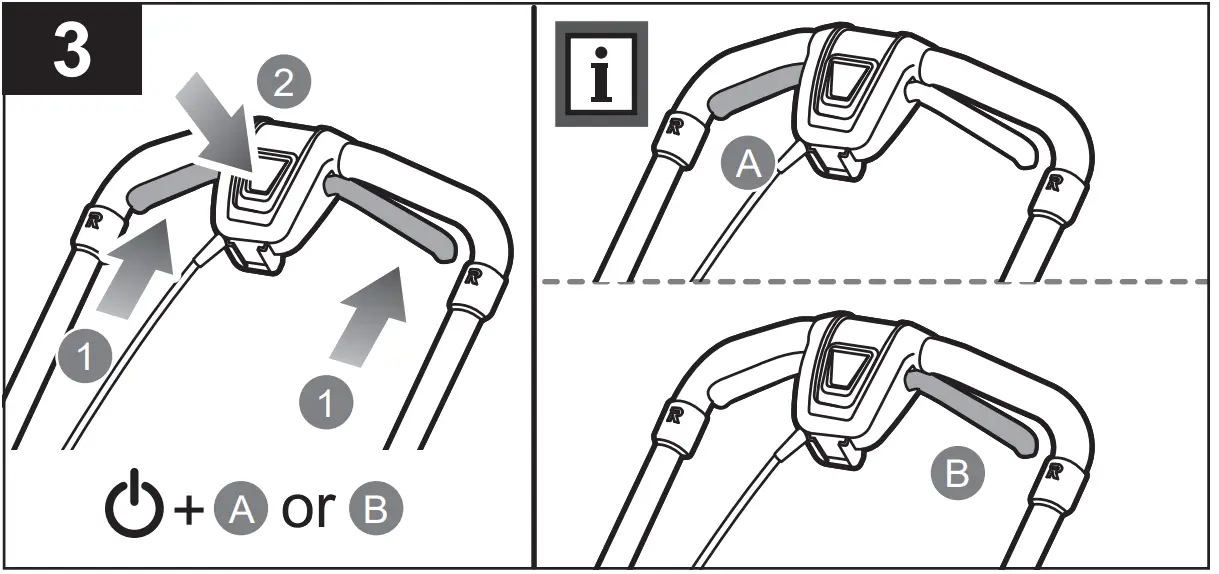 3

2

1

1

+ A or B

i

A

B