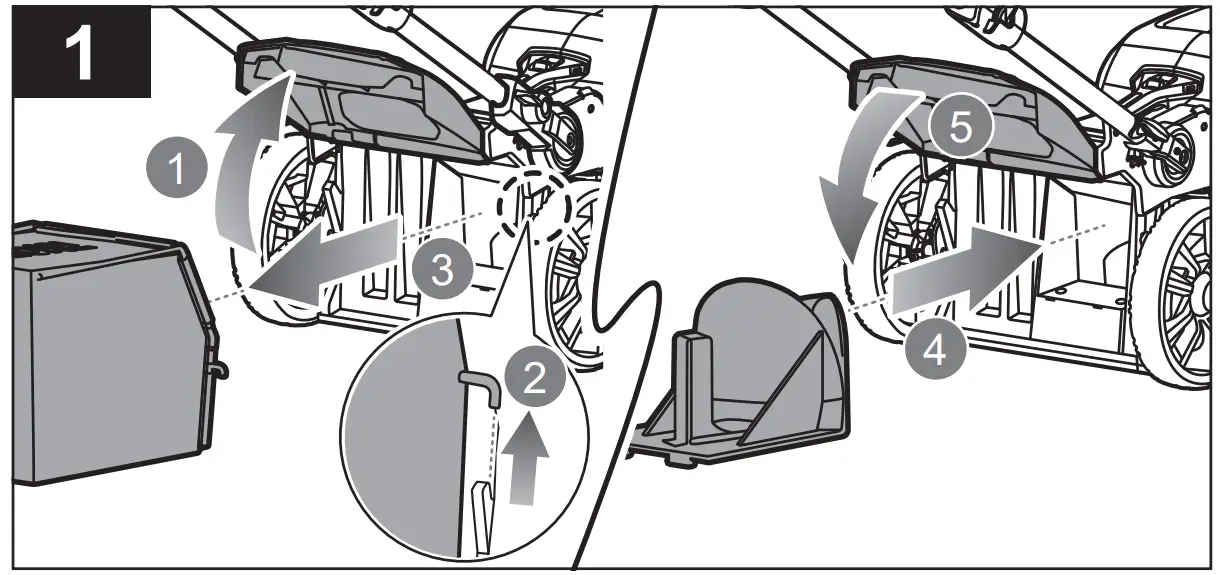 1

1

3

2

5

4