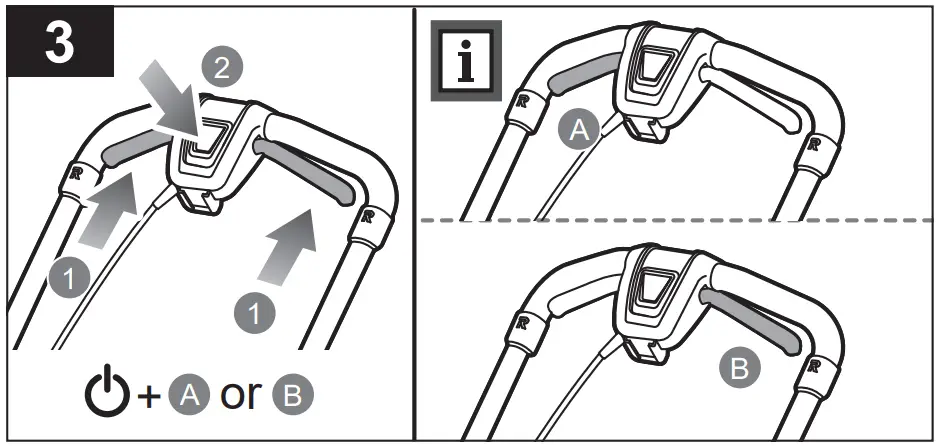 3

2

1

1

+ A or B

i

A

B