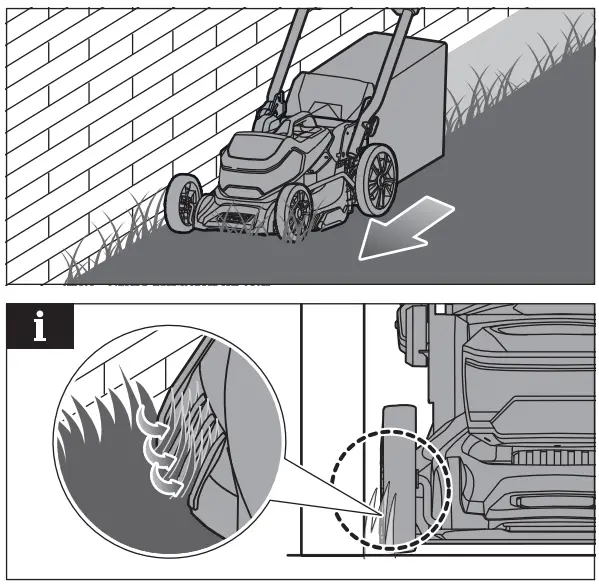 i