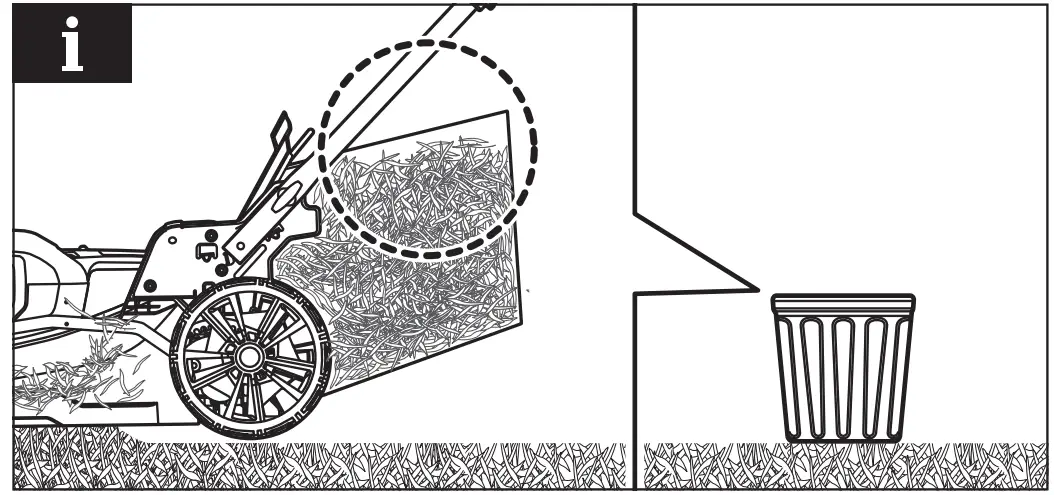 i