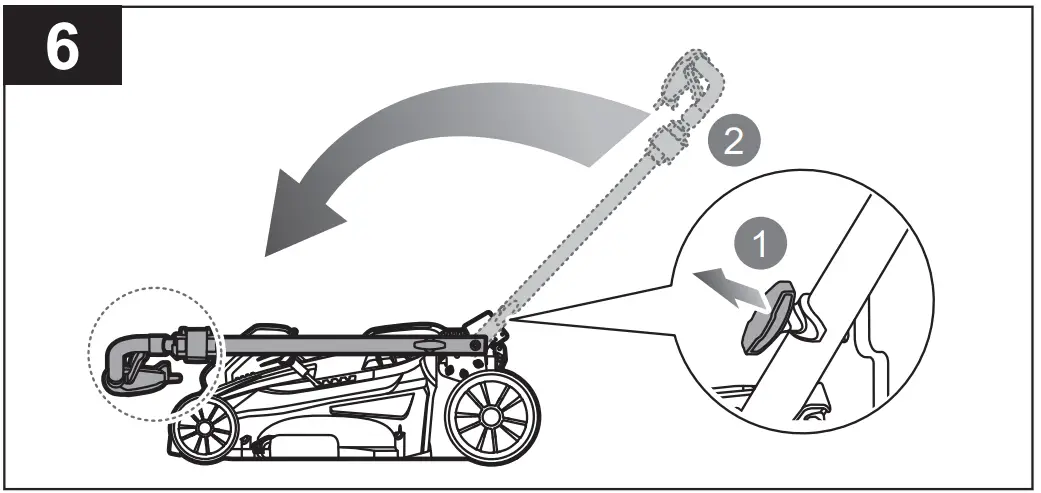 6

2

1