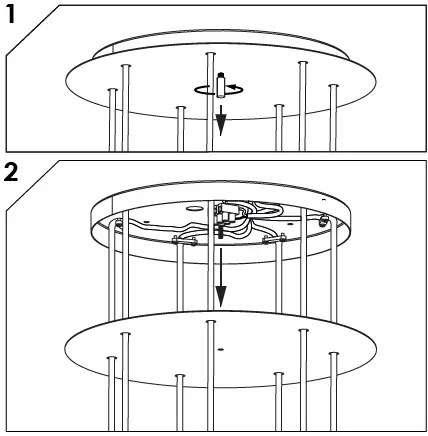 1

2