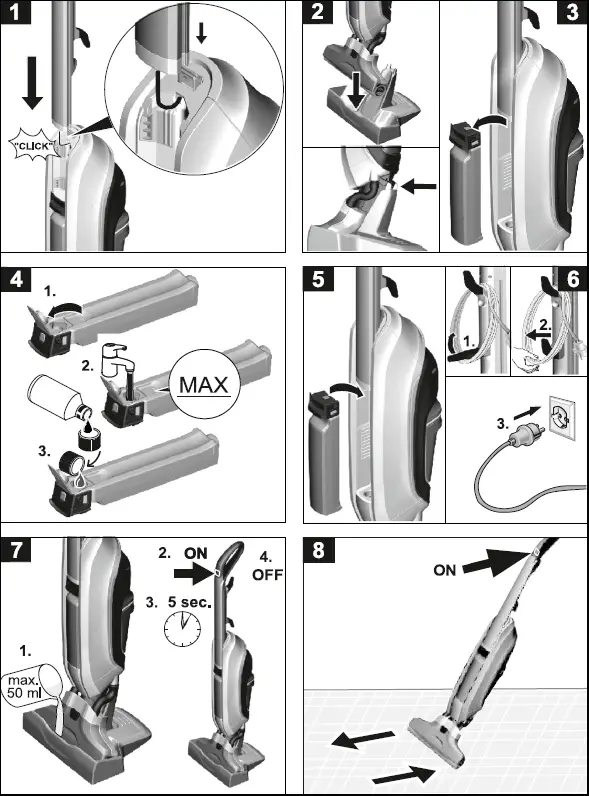 1

"CLICK"

2

3

4

1.

2.

MAX

3.

5

6

1.

2.

3.

7

1.

max. 50 ml

2. ON

3. 5 sec.

4. OFF

8

ON