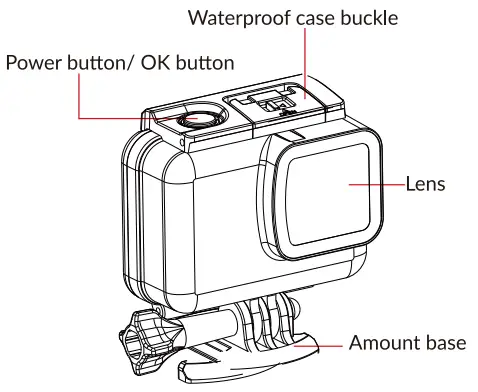 Waterproof case buckle

Power button/ OK button

Lens

Amount base