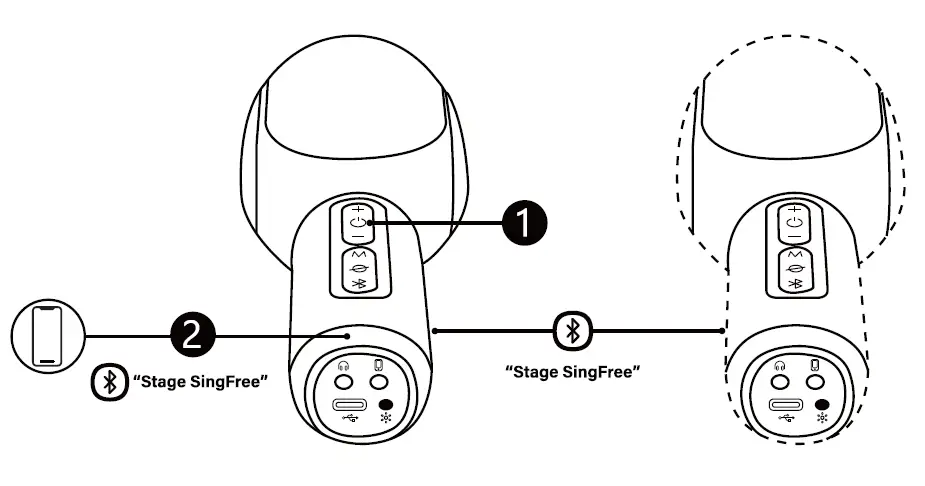 1

2

"Stage SingFree"

"Stage SingFree"