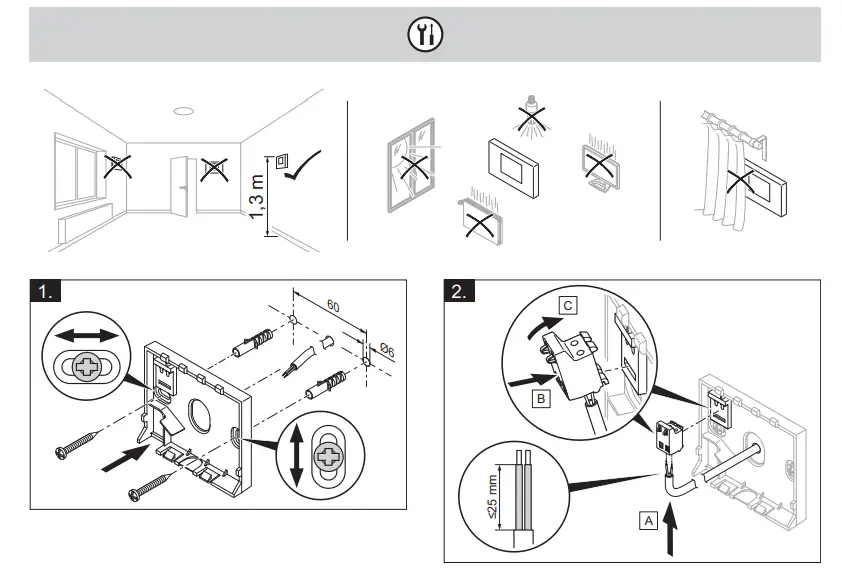 1,3 m

1.

60

Ø6

2.

C

B

≤25 mm

A