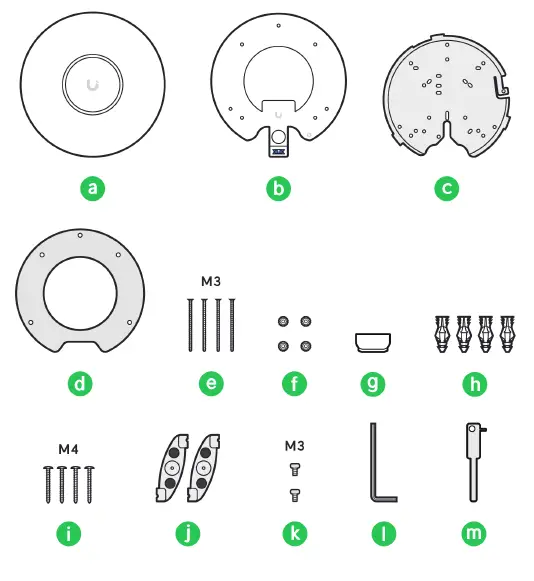 a

b

c

d

M3

e

f

g

h

M4

i

j

M3

k

l

m