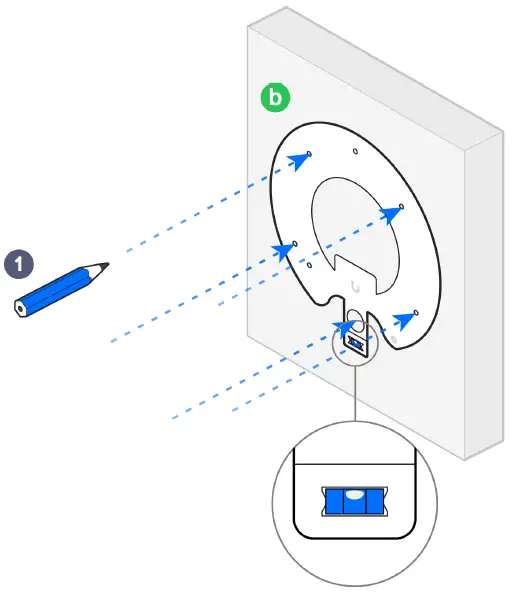 b

1