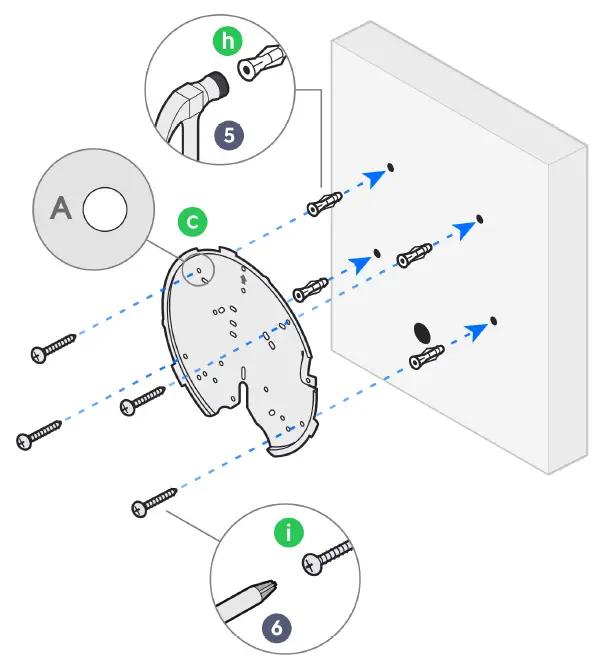 h
5
A
c
i
6