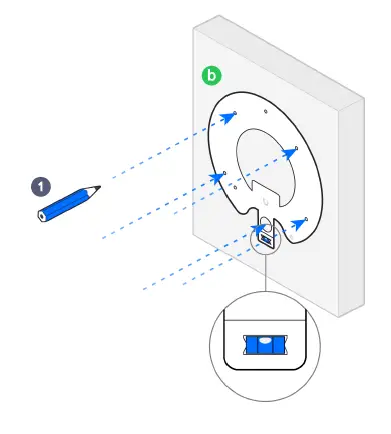 b

1