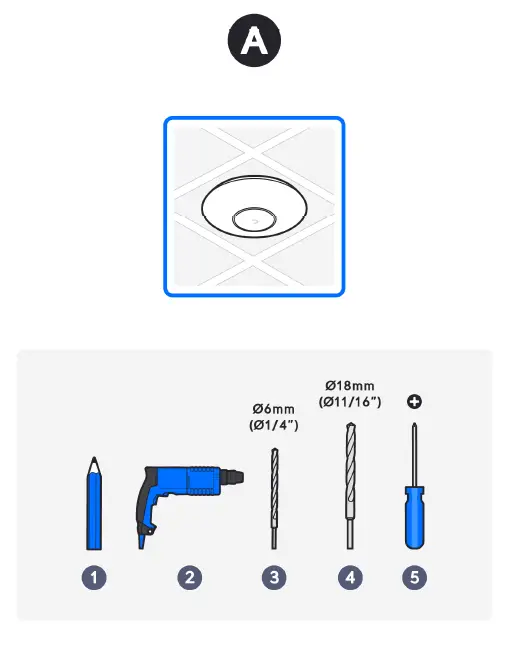 A

Ø6mm
(Ø1/4")

Ø18mm
(Ø11/16")

1 2 3 4 5