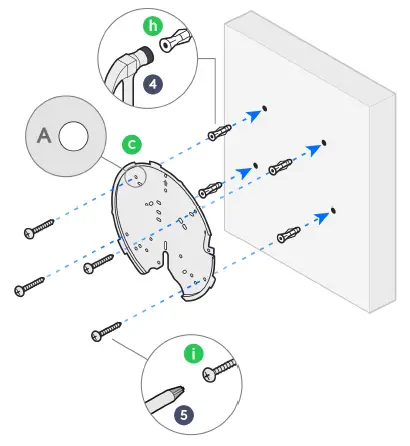 h
4
A
c
i
5