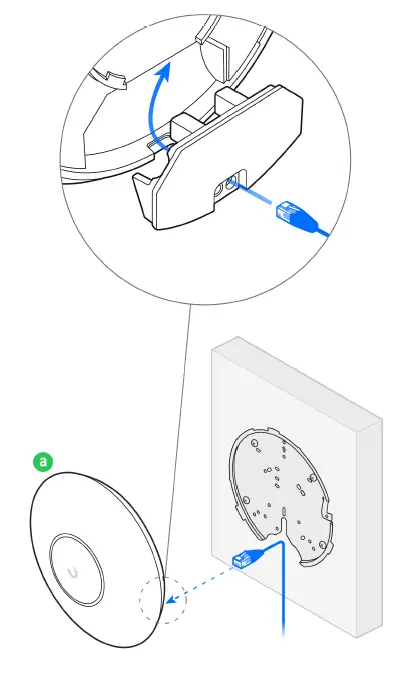 a