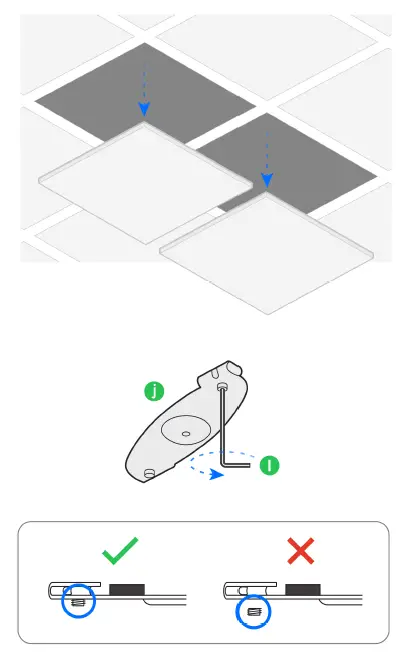 j

l