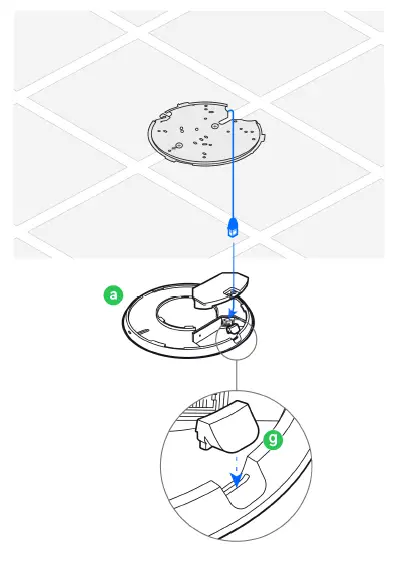 a

g