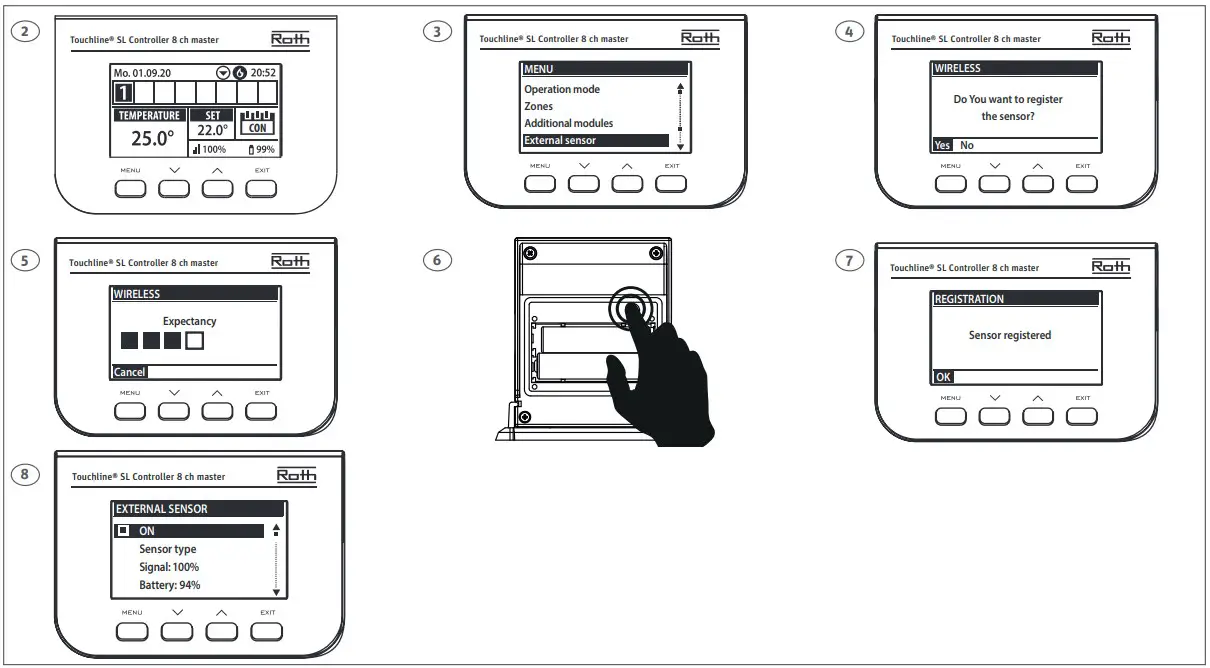 2

Touchline® SL Controller 8 ch master Roth

Mo. 01.09.20 20:52

1

TEMPERATURE
25.0°

SET
22.0°

CON

100% 99%

MENU EXIT

3

Touchline® SL Controller 8 ch master Roth

MENU
Operation mode
Zones
Additional modules
External sensor

MENU EXIT

4

Touchline® SL Controller 8 ch master Roth

WIRELESS
Do You want to register the sensor?

Yes No

MENU EXIT

5

Touchline® SL Controller 8 ch master Roth

WIRELESS
Expectancy

Cancel

MENU EXIT

6

7

Touchline® SL Controller 8 ch master Roth

REGISTRATION
Sensor registered

OK

MENU EXIT

8

Touchline® SL Controller 8 ch master Roth

EXTERNAL SENSOR
ON
Sensor type
Signal: 100%
Battery: 94%

MENU EXIT