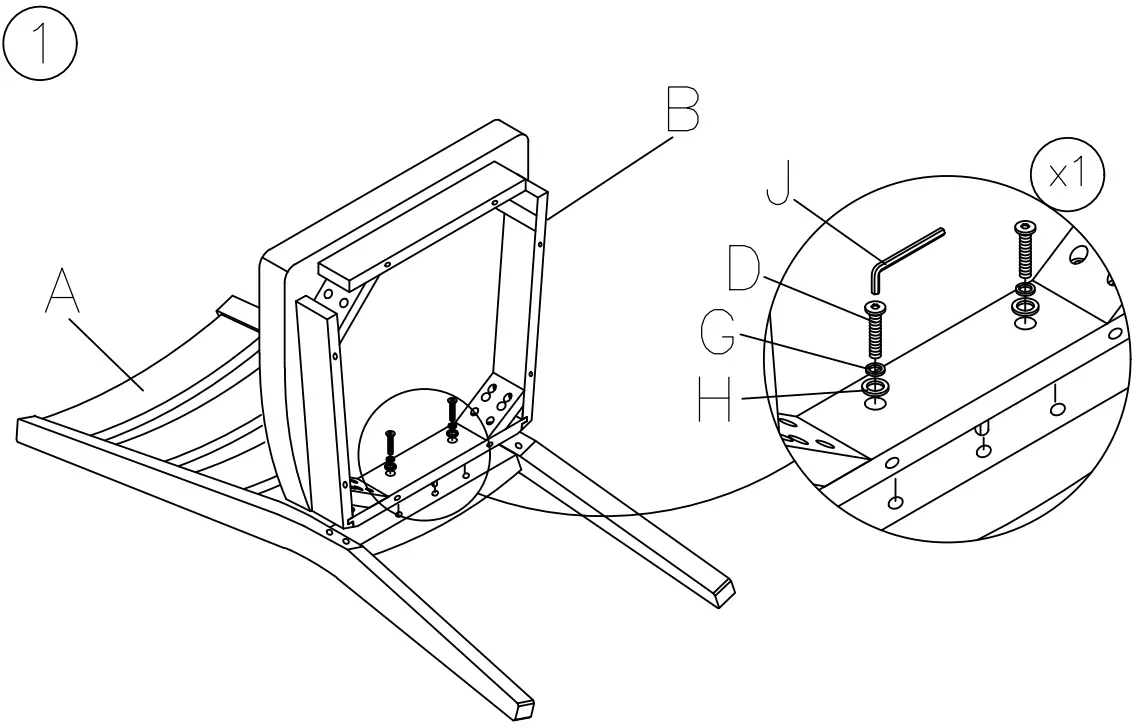 1

B

A

J

x1

D

G

H