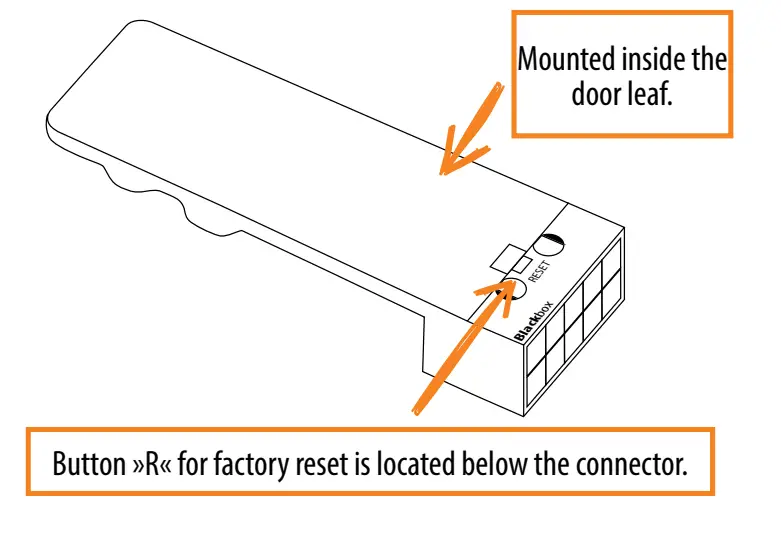 Mounted inside the door leaf.

RESET

Blackbox

Button »R« for factory reset is located below the connector.