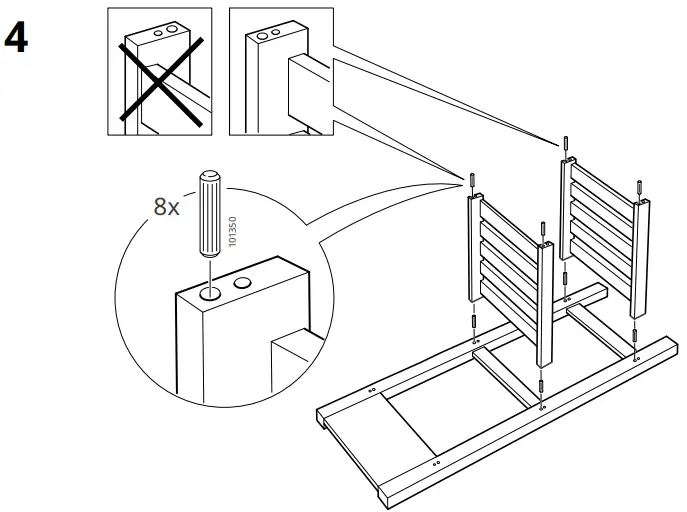 4

8x

101350