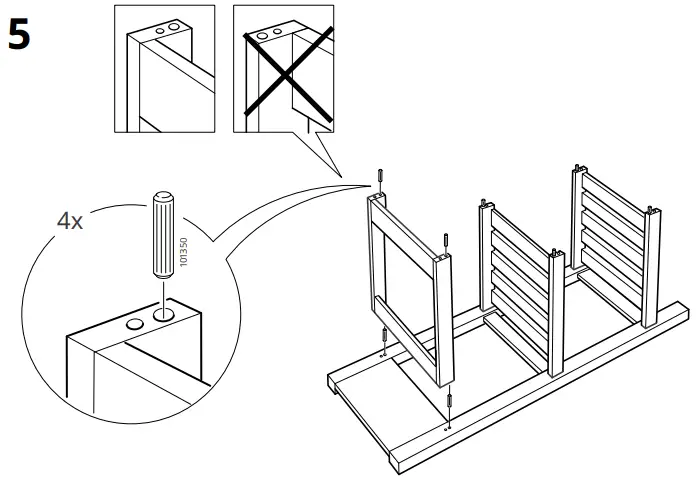 5

4x

101350