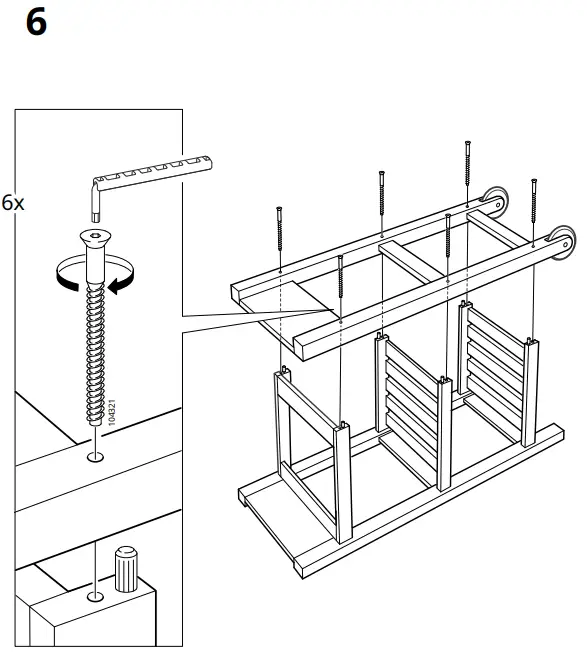 6

6x

104321