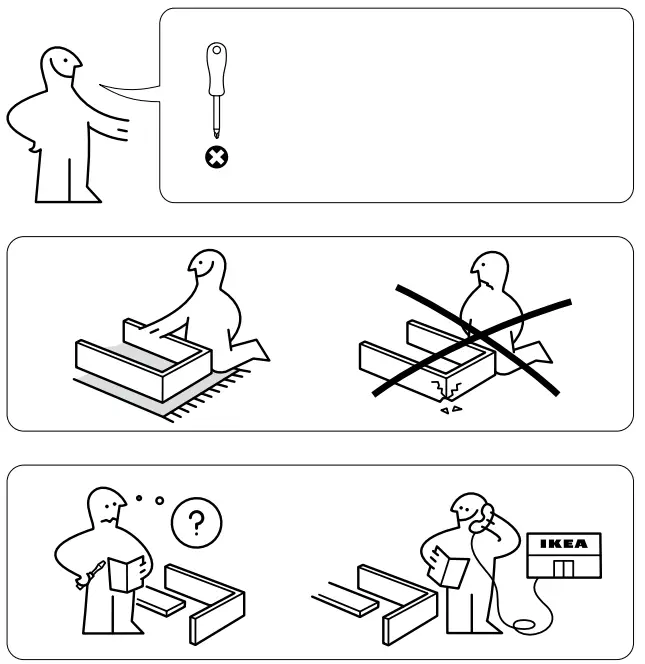 ?

IKEA