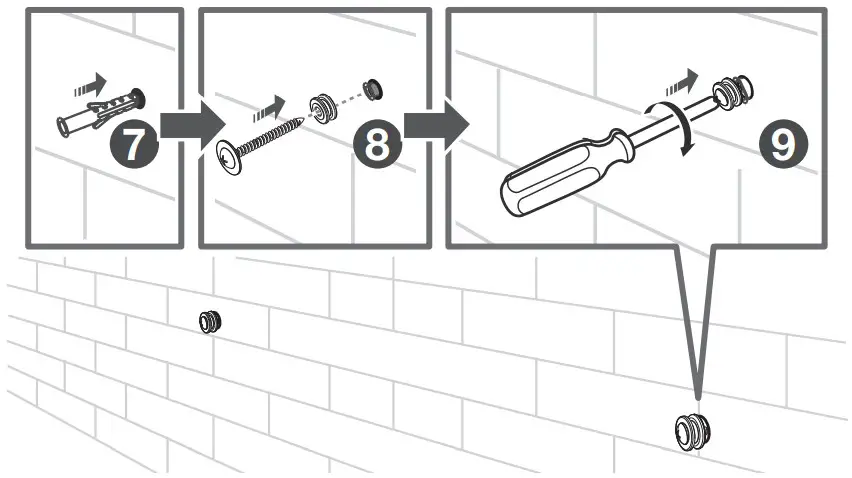 7
8
9