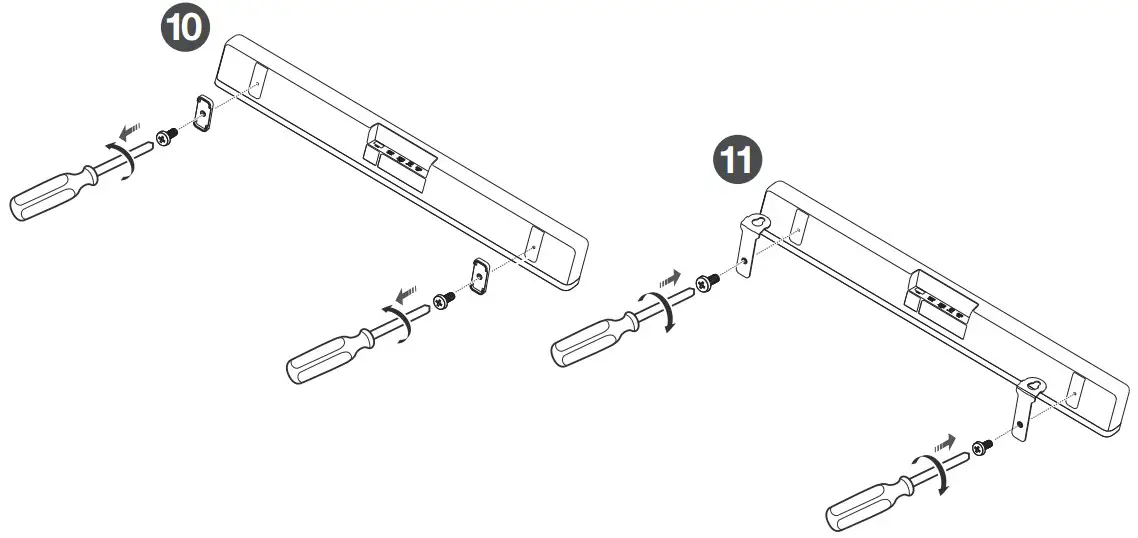 10

11