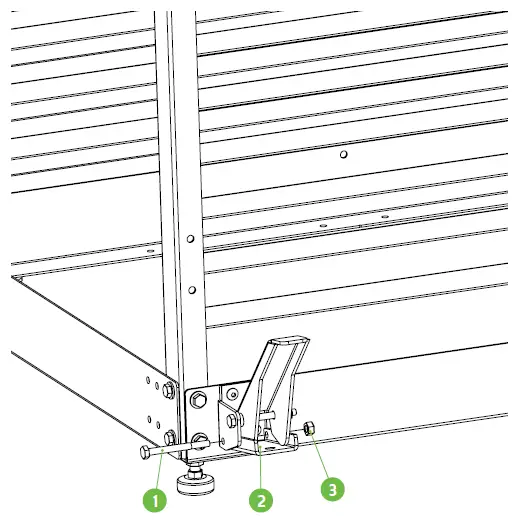 1
2
3