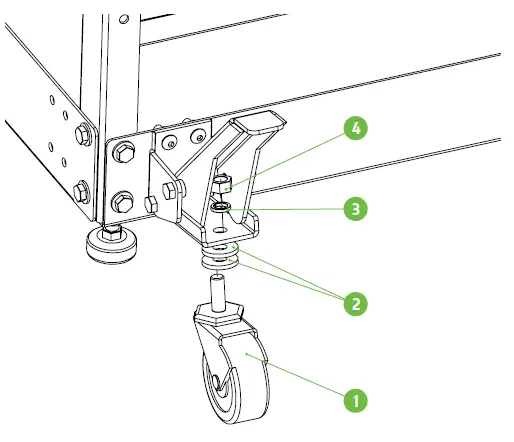 4
3
2
1