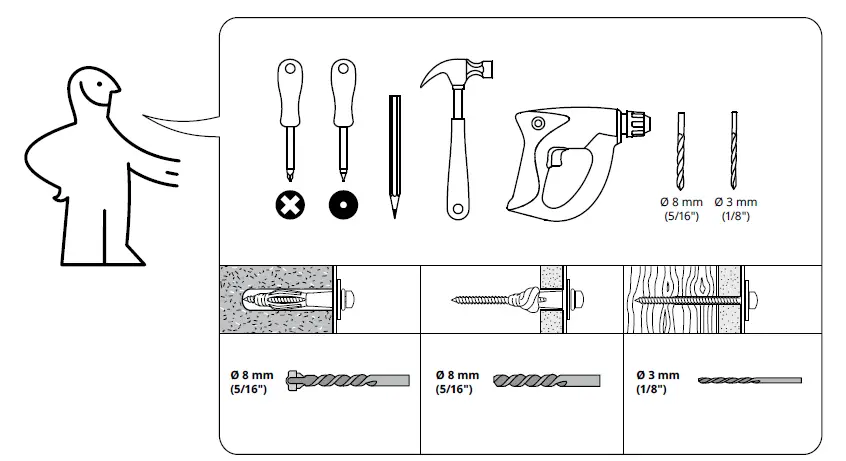 Ø 8 mm (5/16")

Ø 3 mm (1/8")

Ø 8 mm (5/16")

Ø 8 mm (5/16")

Ø 3 mm (1/8")