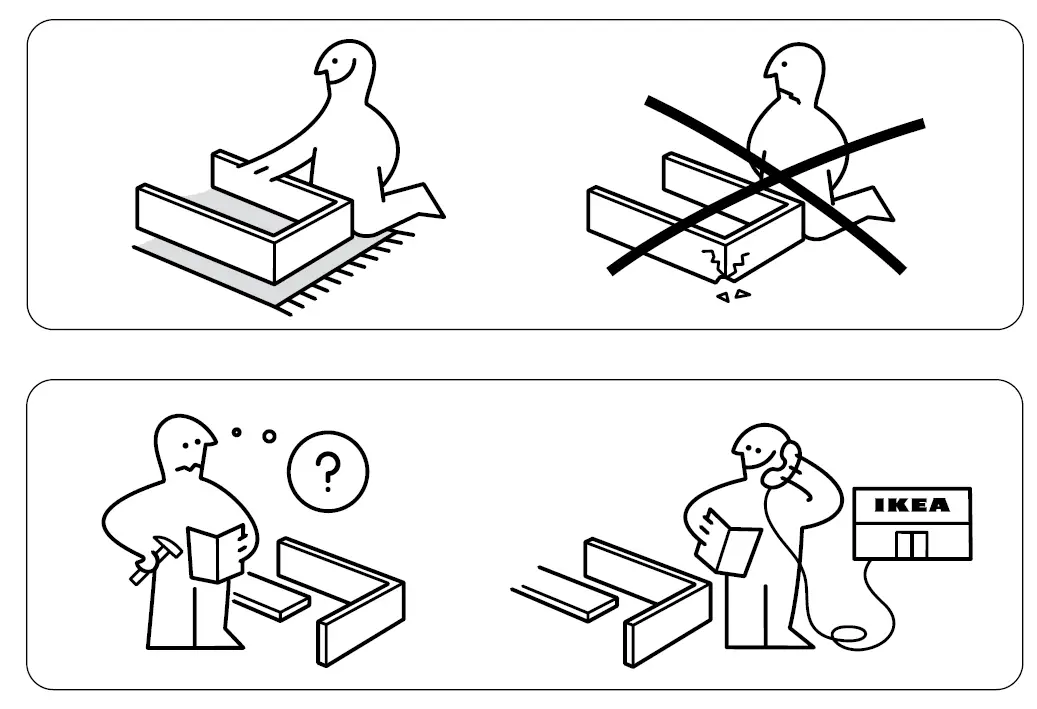 ?

IKEA