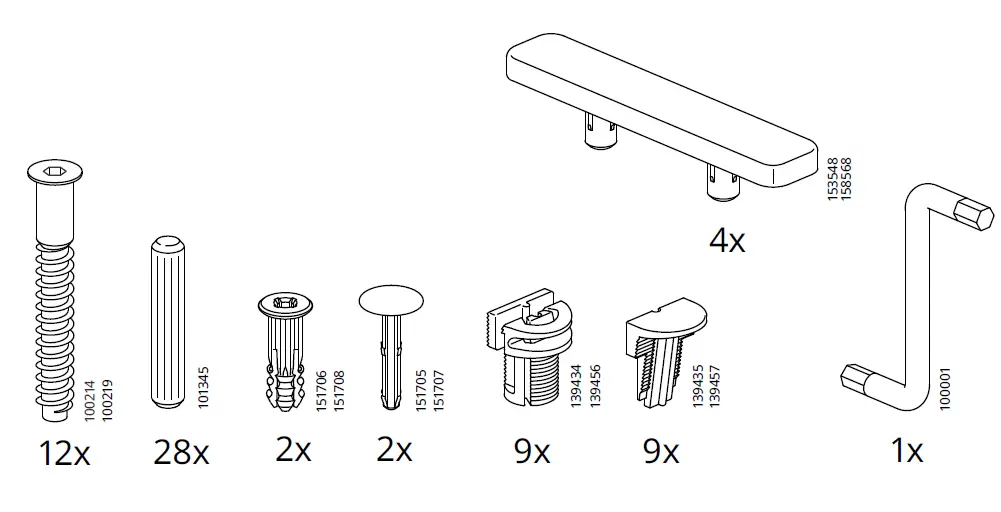 153548
158568

4x

100214
100219

12x

101345

28x

151706
151708

2x

151705
151707

2x

139434
139456

9x

139435
139457

9x

100001

1x