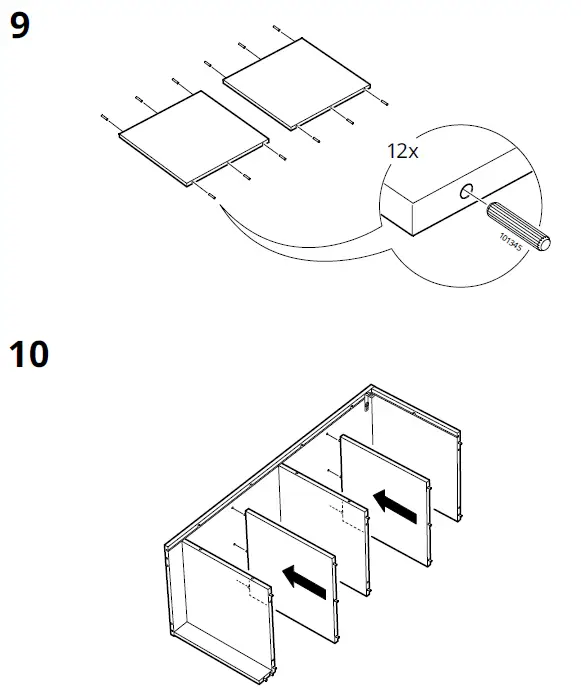 9

12x

101345

10