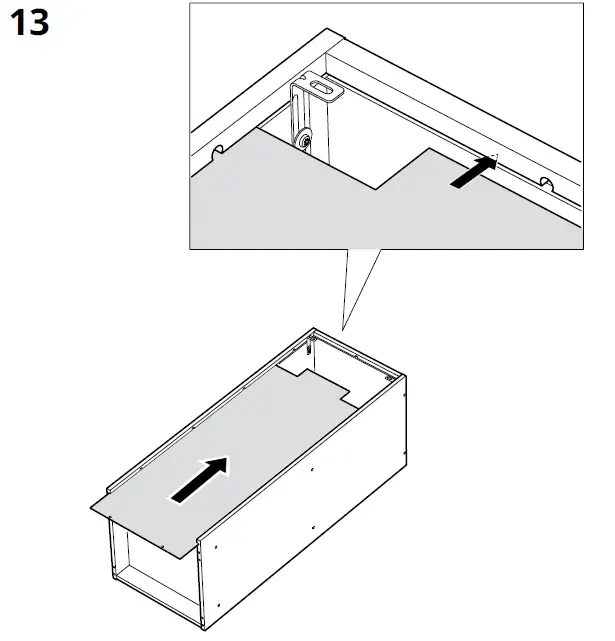 13