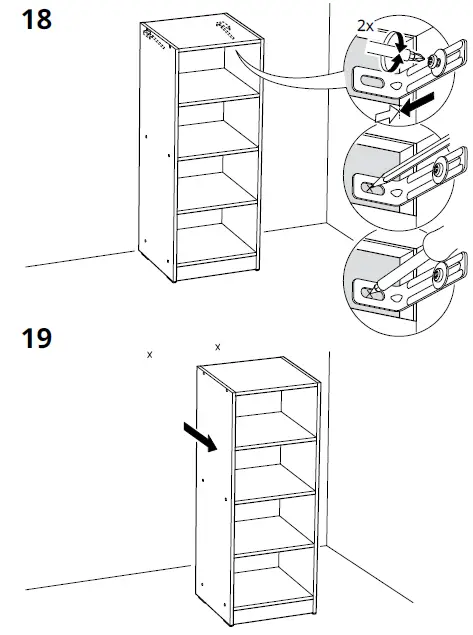 18

2x

19

x

x