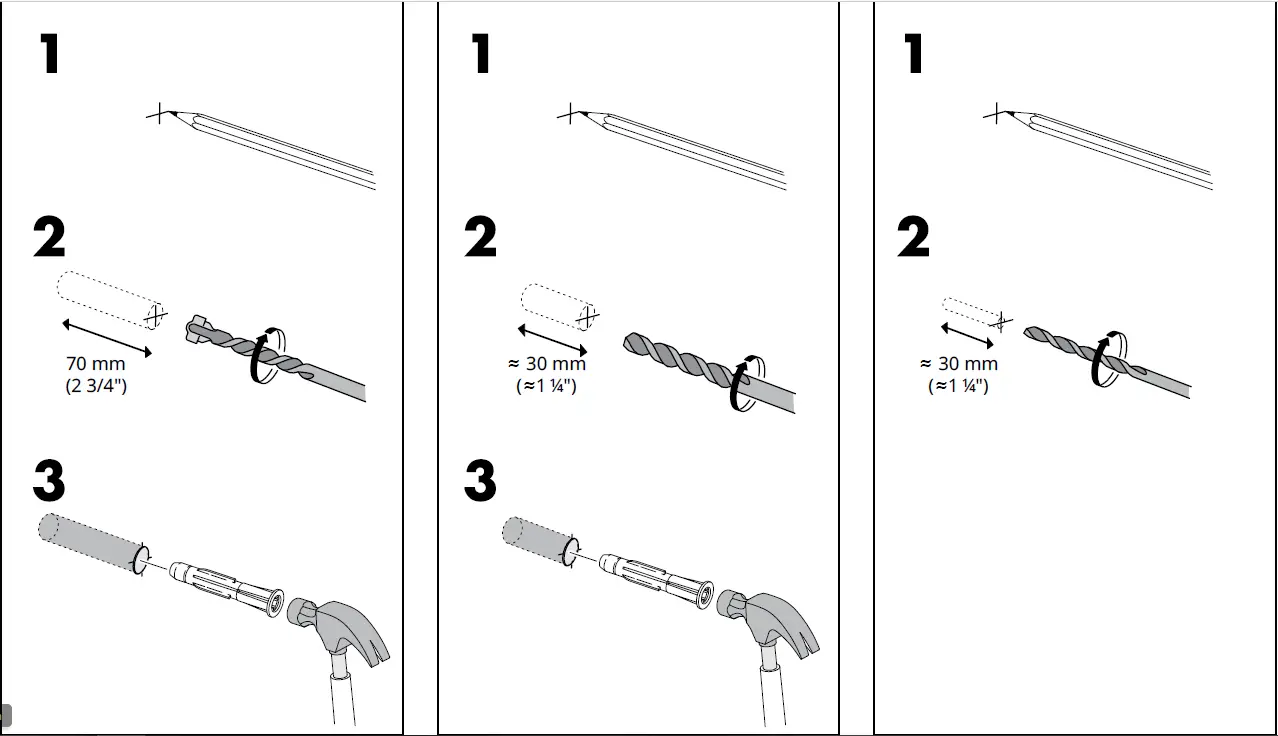 1

2

70 mm
(2 3/4")

3

1

2

≈ 30 mm
(≈1 ¼")

3

1

2

≈ 30 mm
(≈1 ¼")